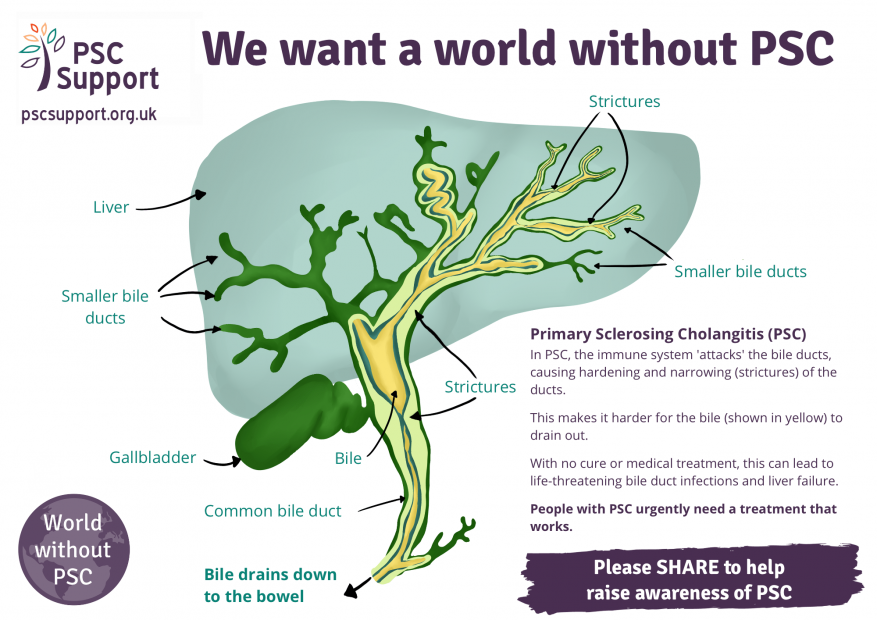 PSC Support

pscsupport.org.uk

We want a world without PSC

Strictures

Liver

Smaller bile ducts

Smaller bile ducts

Strictures

Gallbladder

Bile

Common bile duct

Bile drains down to the bowel

World without PSC

Primary Sclerosing Cholangitis (PSC)

In PSC, the immune system 'attacks' the bile ducts, causing hardening and narrowing (strictures) of the ducts.

This makes it harder for the bile (shown in yellow) to drain out.

With no cure or medical treatment, this can lead to life-threatening bile duct infections and liver failure.

People with PSC urgently need a treatment that works.

Please SHARE to help raise awareness of PSC